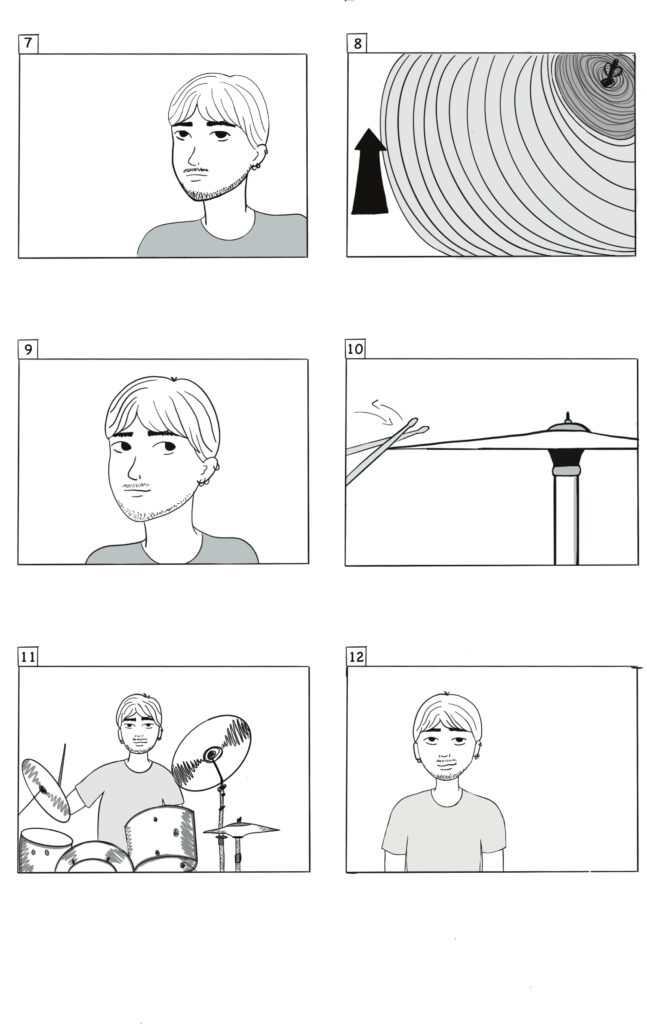 7

8

9

10

11

12