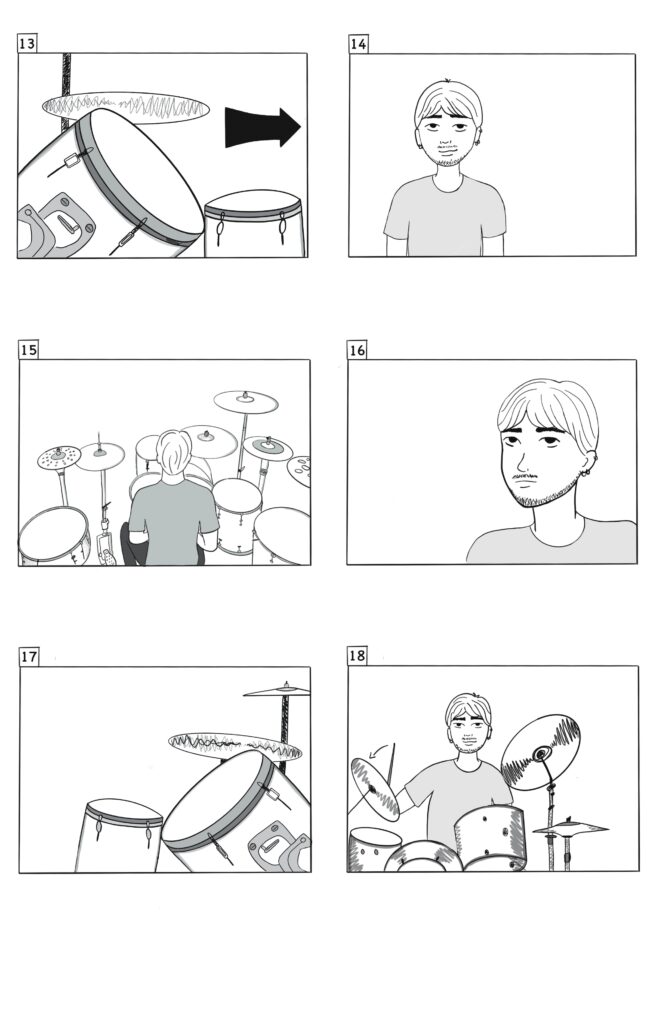 13

14

15

16

17

18